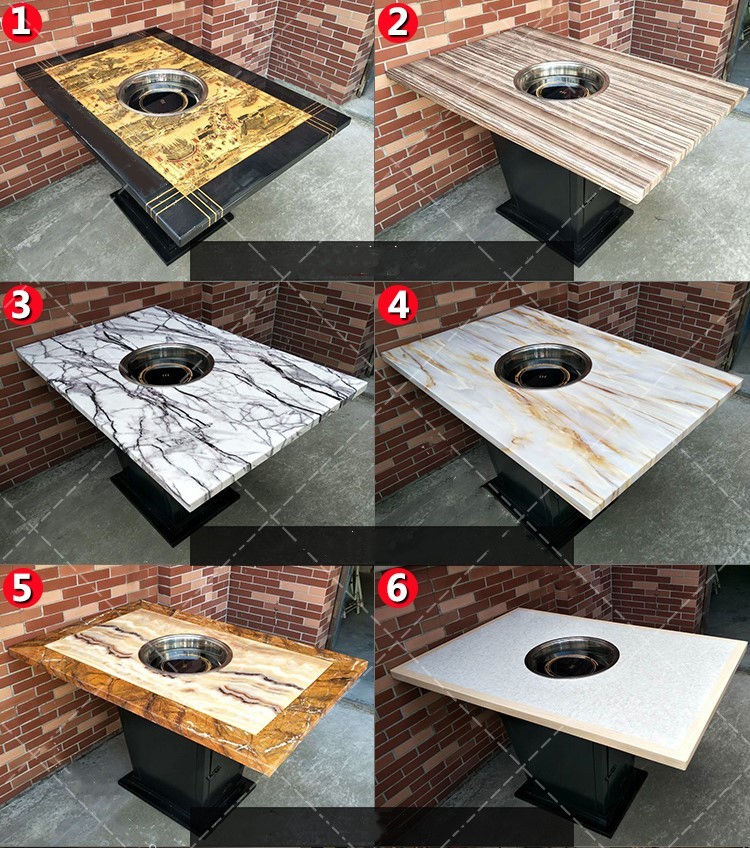 1
2
3
4
5
6